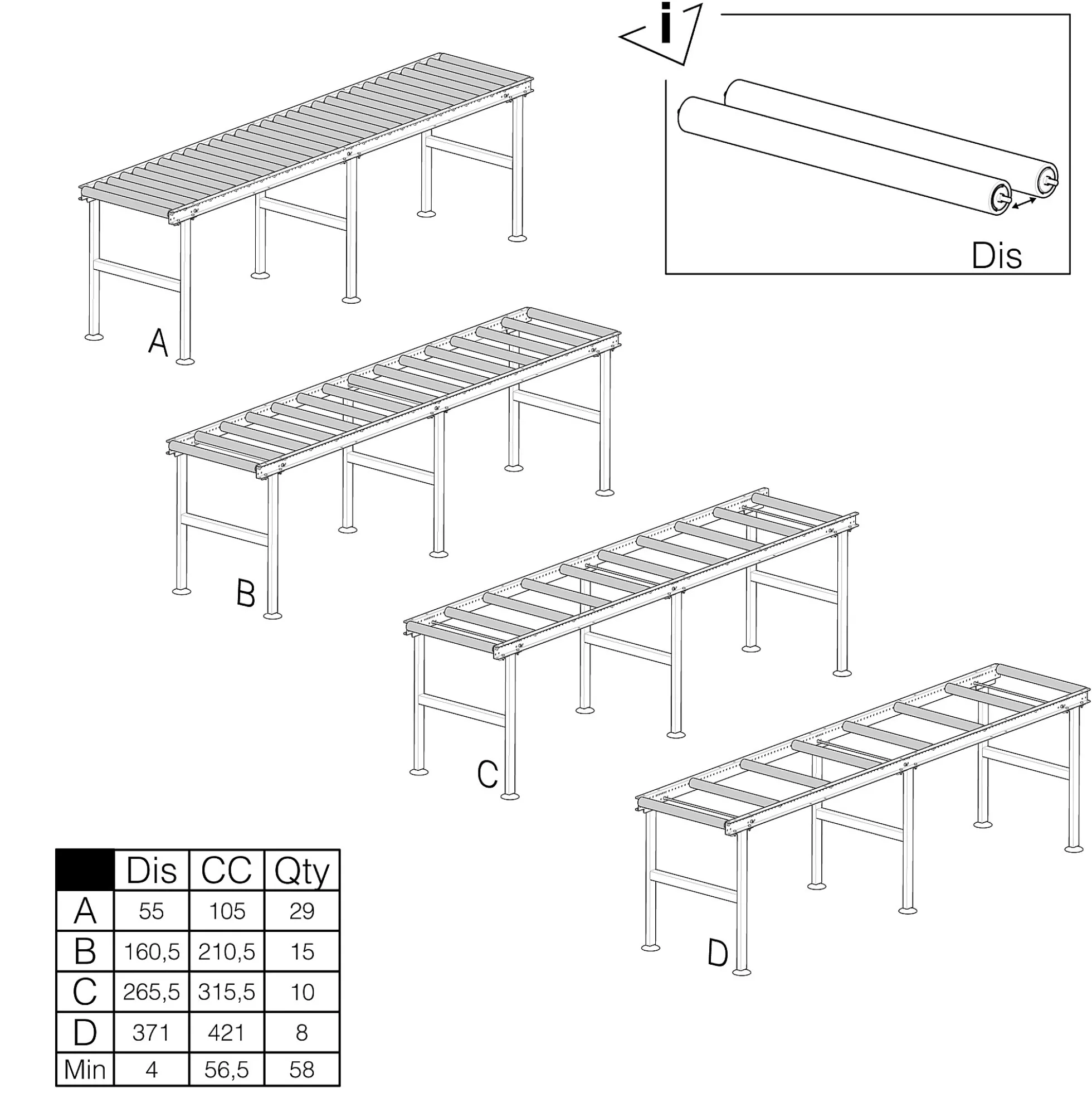 i

Dis

A

B

C

D

| | Dis | CC | Qty |
|---|---|---|---|
| A | 55 | 105 | 29 |
| B | 160,5 | 210,5 | 15 |
| C | 265,5 | 315,5 | 10 |
| D | 371 | 421 | 8 |
| Min | 4 | 56,5 | 58 |